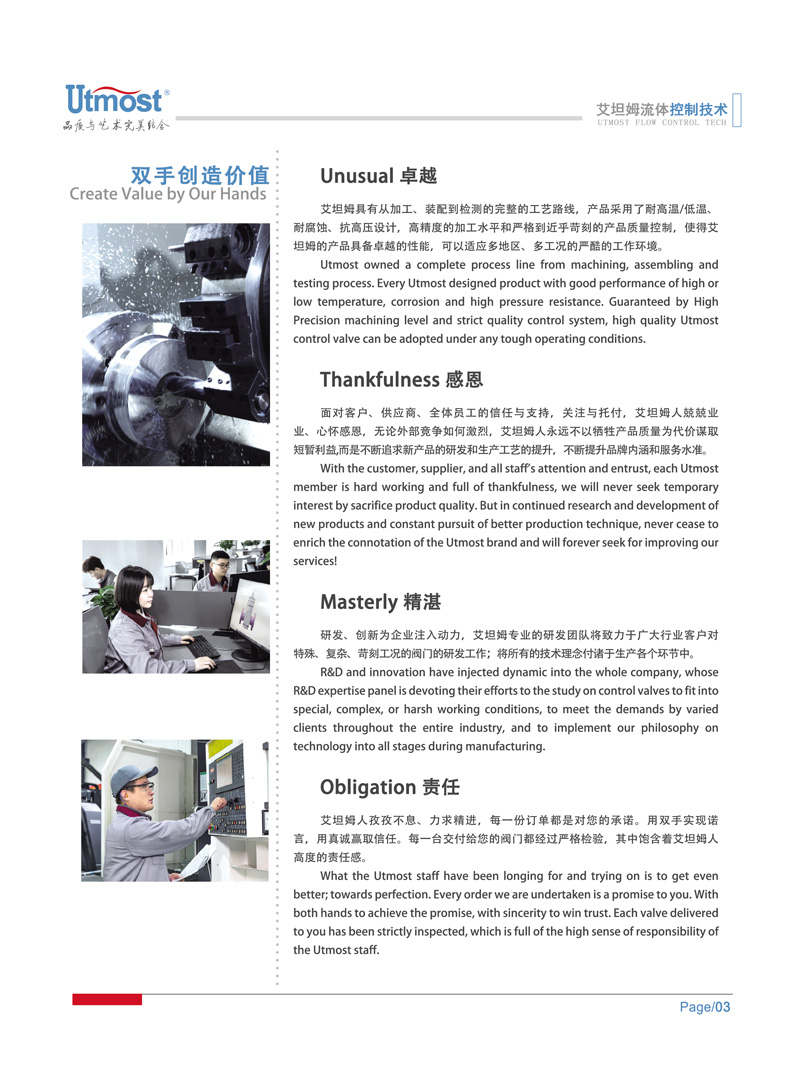 Utmost®
品质与艺术完美结合

艾坦姆流体控制技术
UTMOST FLOW CONTROL TECH

双手创造价值
Create Value by Our Hands

Unusual 卓越

艾坦姆具有从加工、装配到检测的完整的工艺路线，产品采用了耐高温/低温、耐腐蚀、抗高压设计，高精度的加工水平和严格到近乎苛刻的产品质量控制，使得艾坦姆的产品具备卓越的性能，可以适应多地区、多工况的严酷的工作环境。

Utmost owned a complete process line from machining, assembling and testing process. Every Utmost designed product with good performance of high or low temperature, corrosion and high pressure resistance. Guaranteed by High Precision machining level and strict quality control system, high quality Utmost control valve can be adopted under any tough operating conditions.

Thankfulness 感恩

面对客户、供应商、全体员工的信任与支持，关注与托付，艾坦姆人兢兢业业、心怀感恩，无论外部竞争如何激烈，艾坦姆人永远不以牺牲产品质量为代价谋取短暂利益,而是不断追求新产品的研发和生产工艺的提升，不断提升品牌内涵和服务水准。

With the customer, supplier, and all staff's attention and entrust, each Utmost member is hard working and full of thankfulness, we will never seek temporary interest by sacrifice product quality. But in continued research and development of new products and constant pursuit of better production technique, never cease to enrich the connotation of the Utmost brand and will forever seek for improving our services!

Masterly 精湛

研发、创新为企业注入动力，艾坦姆专业的研发团队将致力于广大行业客户对特殊、复杂、苛刻工况的阀门的研发工作；将所有的技术理念付诸于生产各个环节中。

R&D and innovation have injected dynamic into the whole company, whose R&D expertise panel is devoting their efforts to the study on control valves to fit into special, complex, or harsh working conditions, to meet the demands by varied clients throughout the entire industry, and to implement our philosophy on technology into all stages during manufacturing.

Obligation 责任

艾坦姆人孜孜不息、力求精进，每一份订单都是对您的承诺。用双手实现诺言，用真诚赢取信任。每一台交付给您的阀门都经过严格检验，其中饱含着艾坦姆人高度的责任感。

What the Utmost staff have been longing for and trying on is to get even better; towards perfection. Every order we are undertaken is a promise to you. With both hands to achieve the promise, with sincerity to win trust. Each valve delivered to you has been strictly inspected, which is full of the high sense of responsibility of the Utmost staff.

Page/03